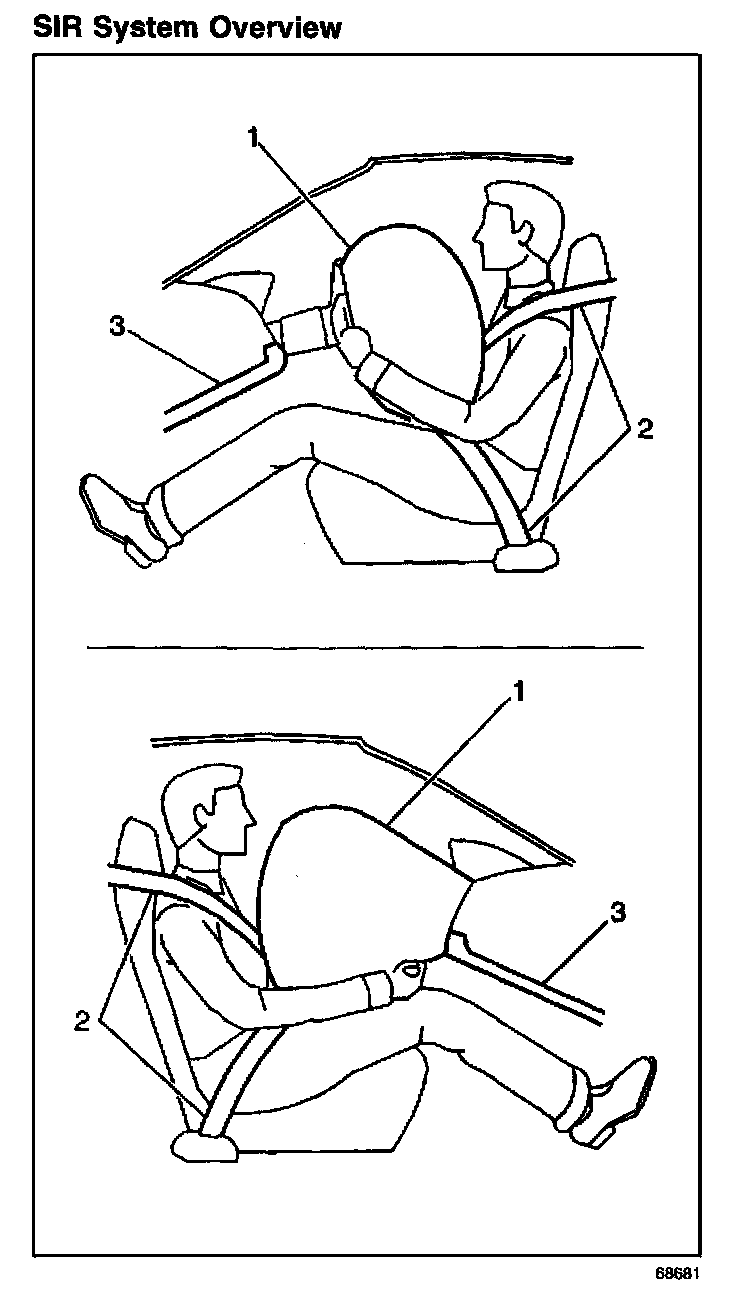 SIR System Overview

1

3

2

1

3

2

68681