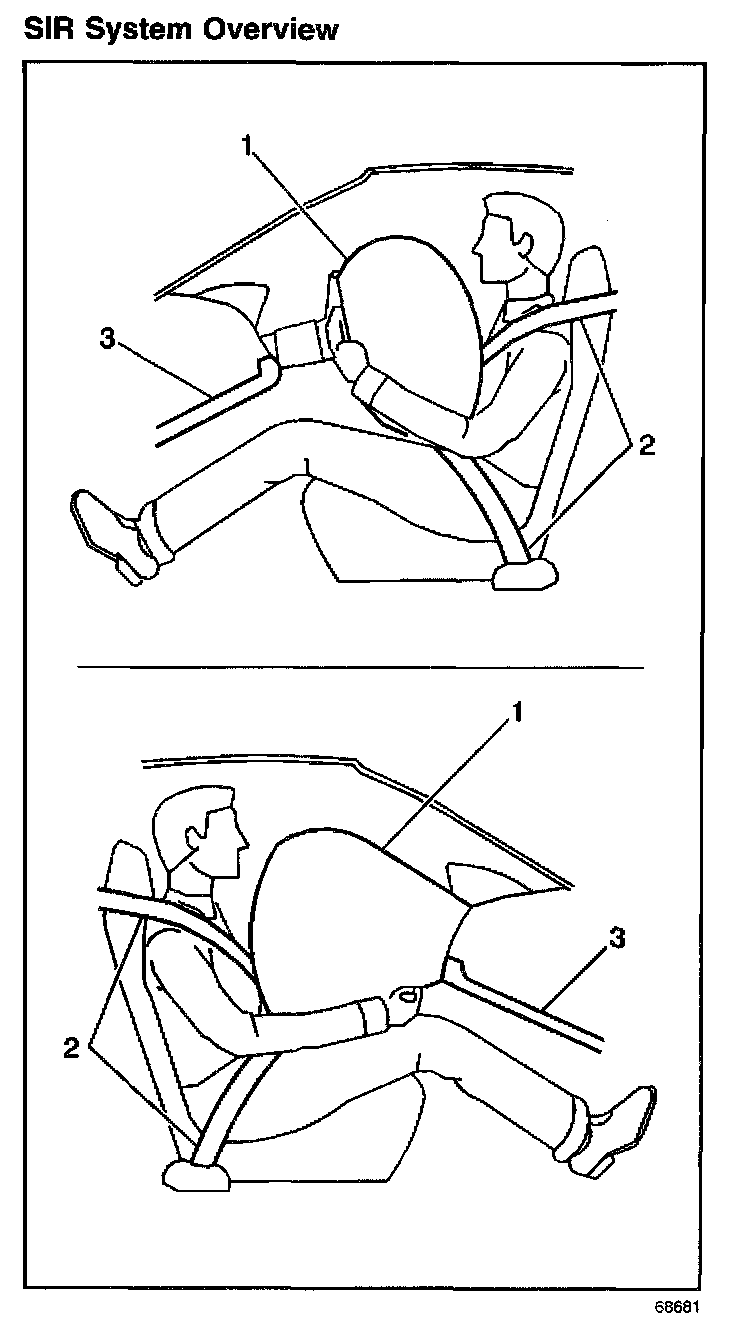 SIR System Overview

1

3

2

1

3

2

68681