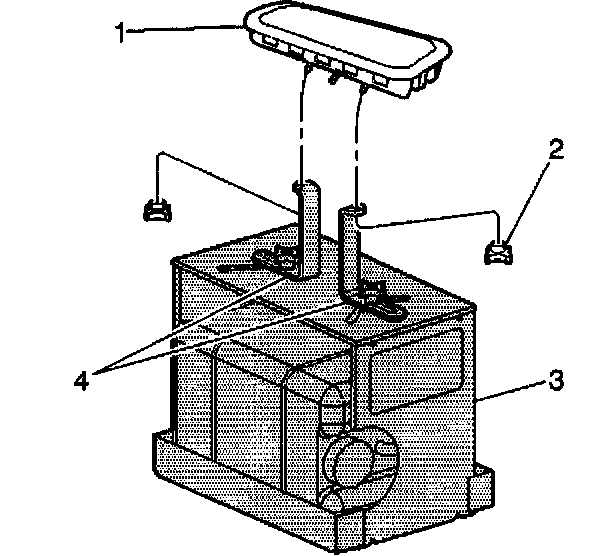 1
2
4
3