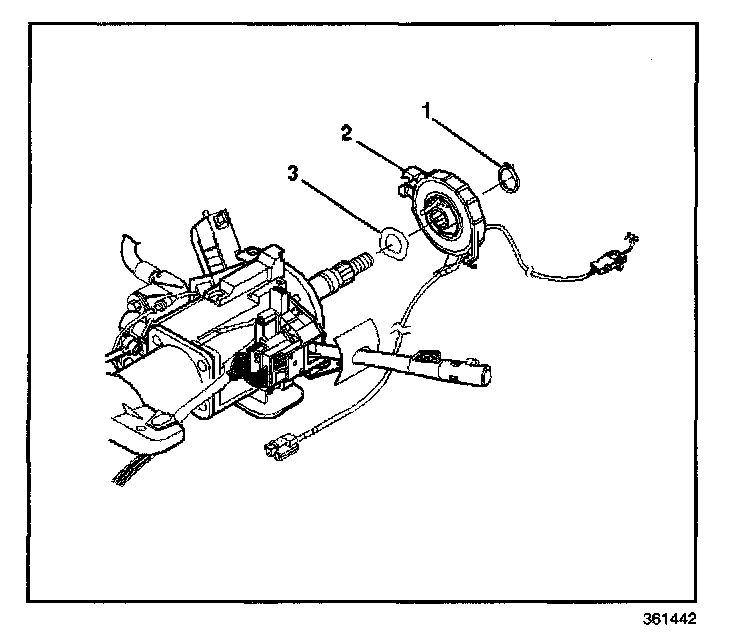 1
2
3
361442