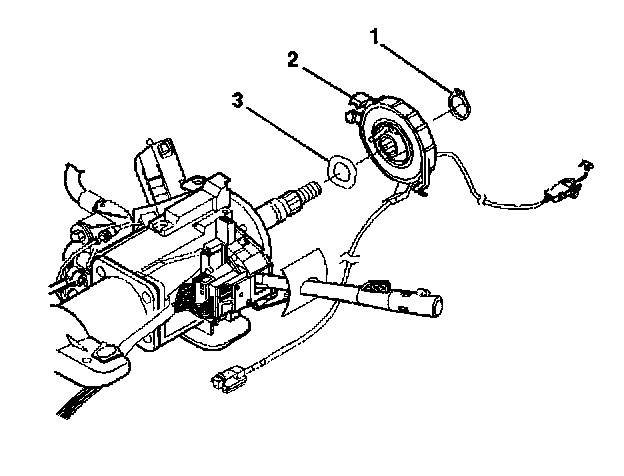 1
2
3