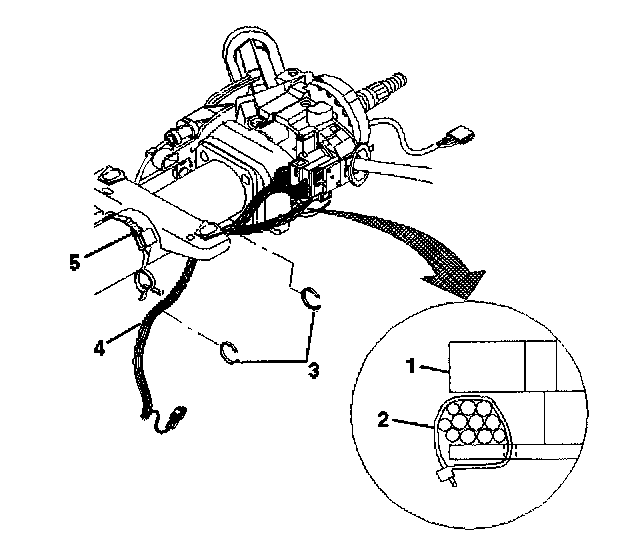 5
4
3
1
2