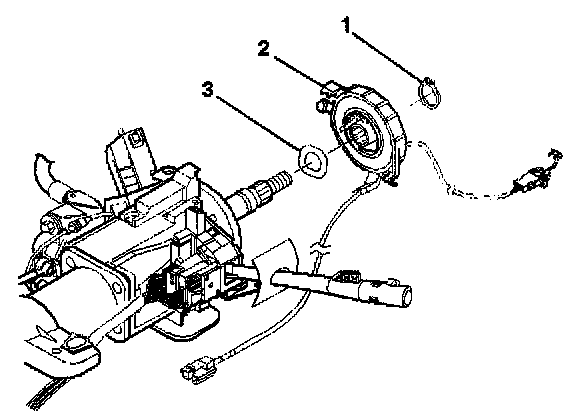 1
2
3