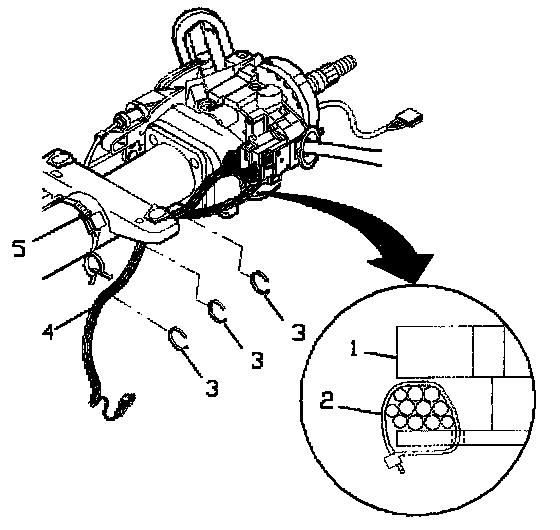 5
4
3
3
3
1
2