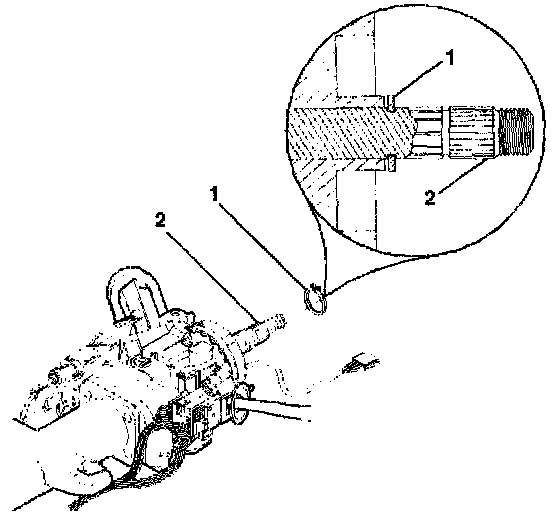 1
2
1
2