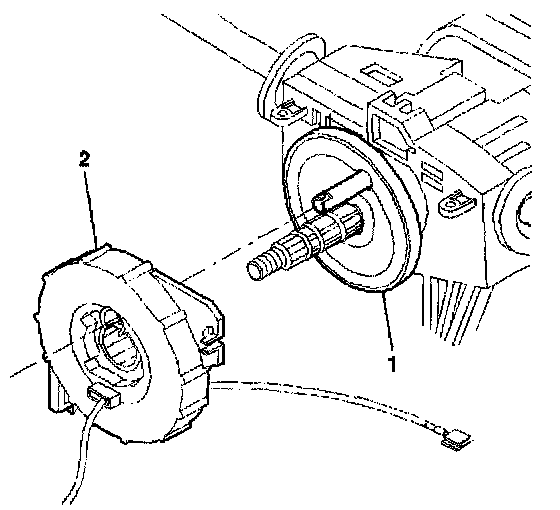 2

1