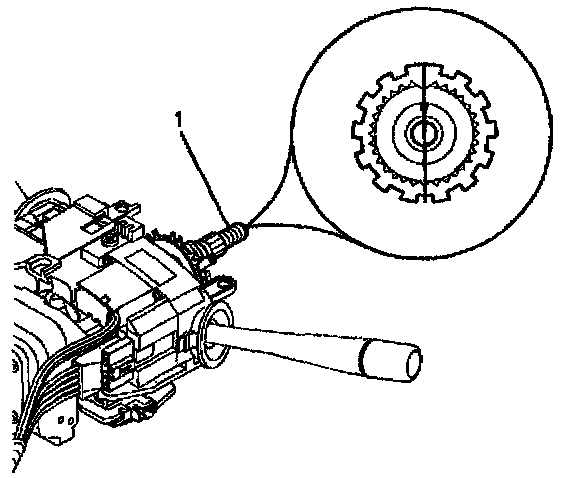 1