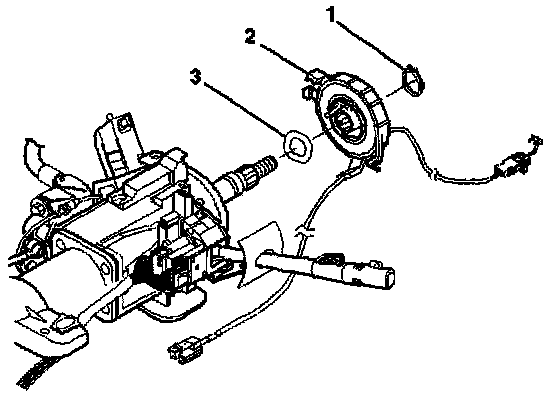 1
2
3