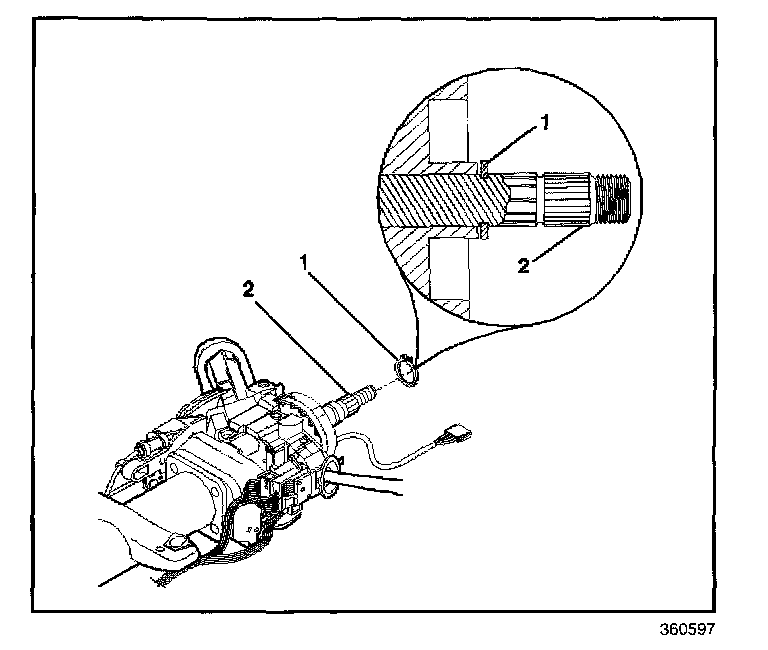 1
2
1
2
360597