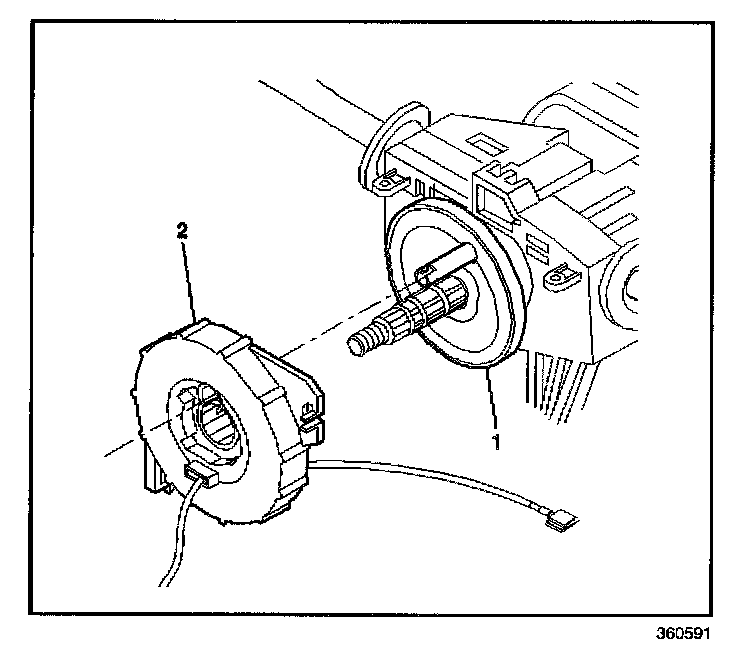 2

1

360591