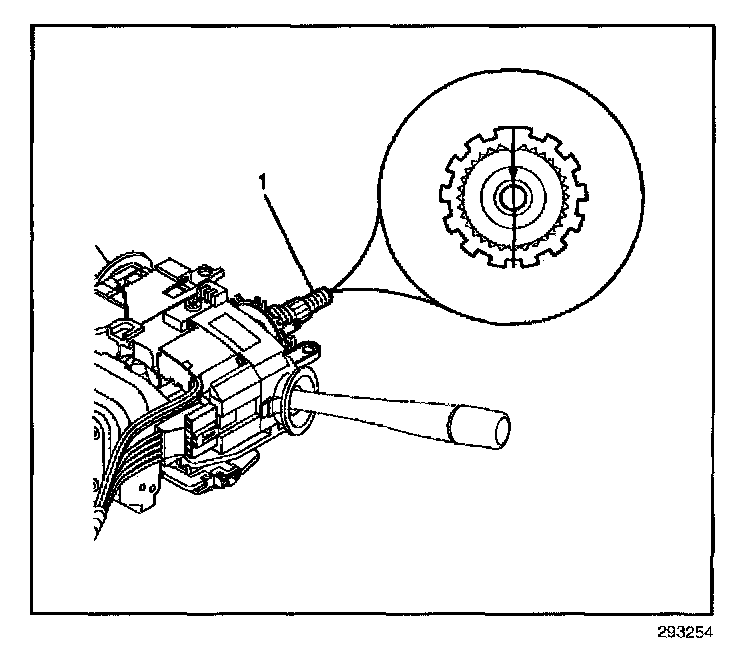 1

293254