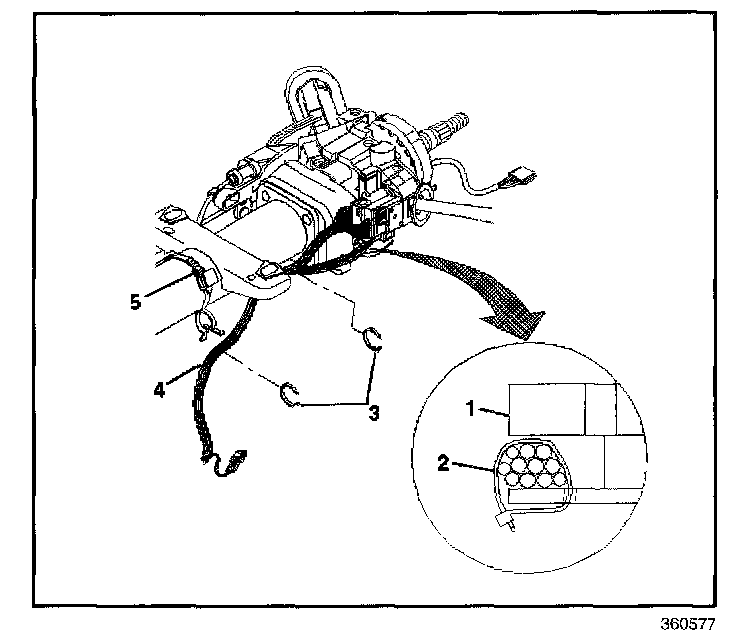 5
4
3
1
2
360577