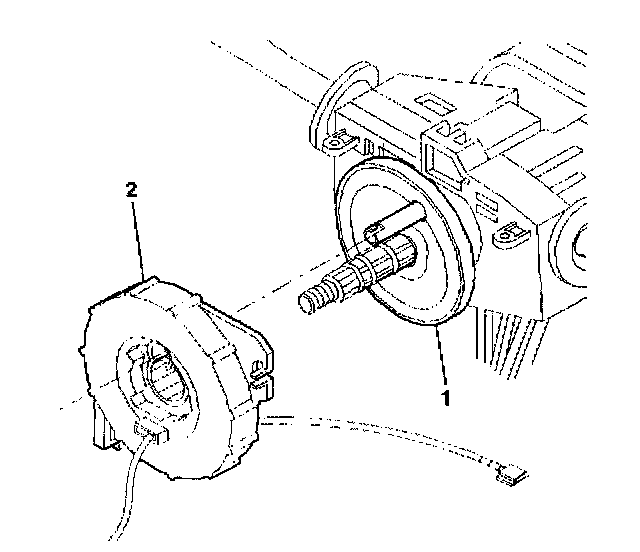 2

1