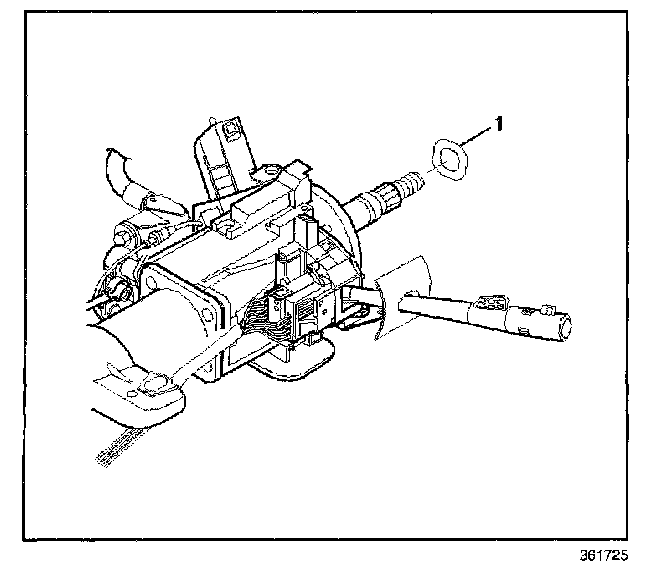 1

361725