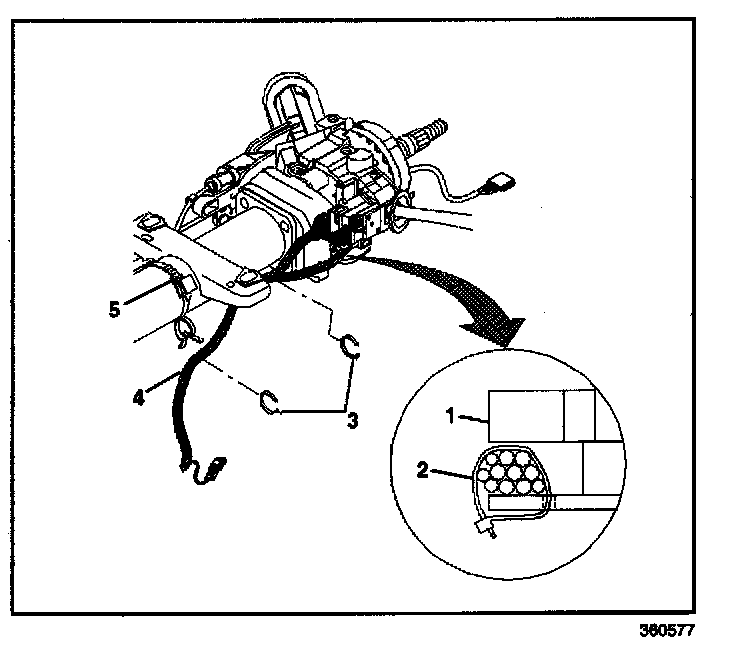 5
4
3
1
2
360577