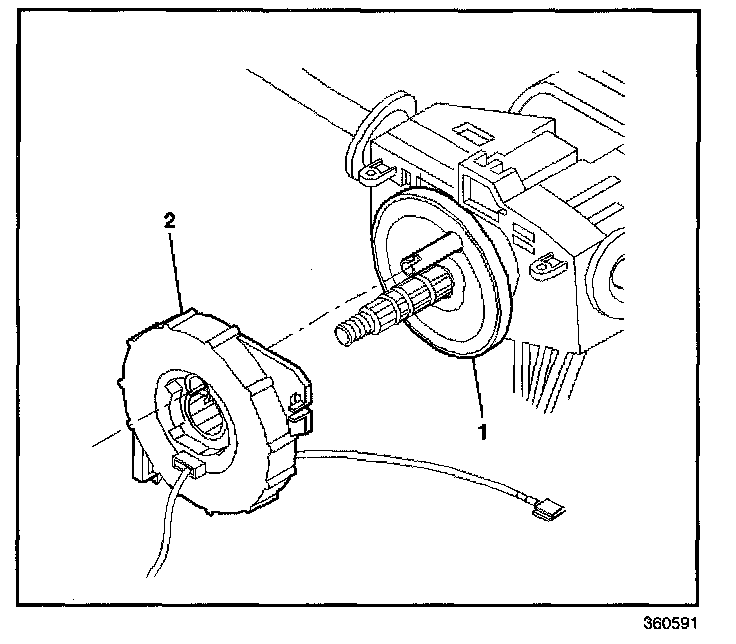 2

1

360591