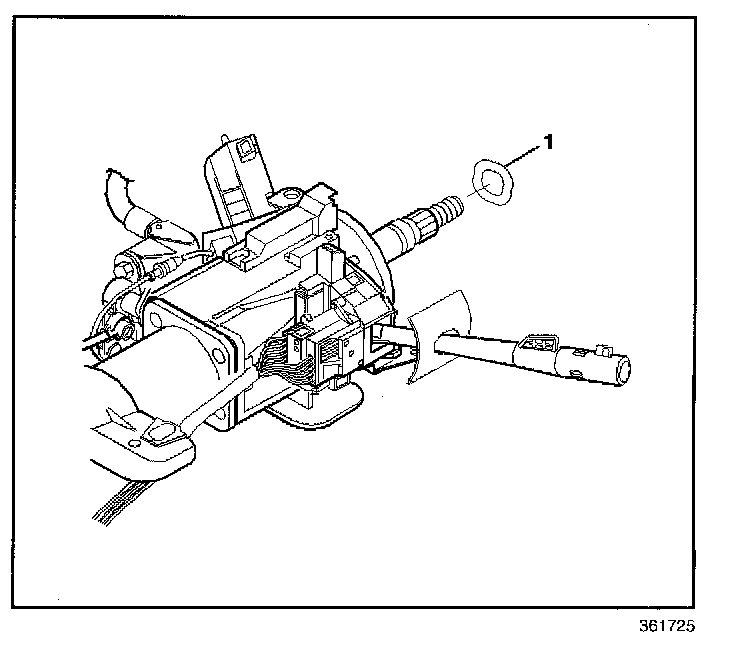 1

361725