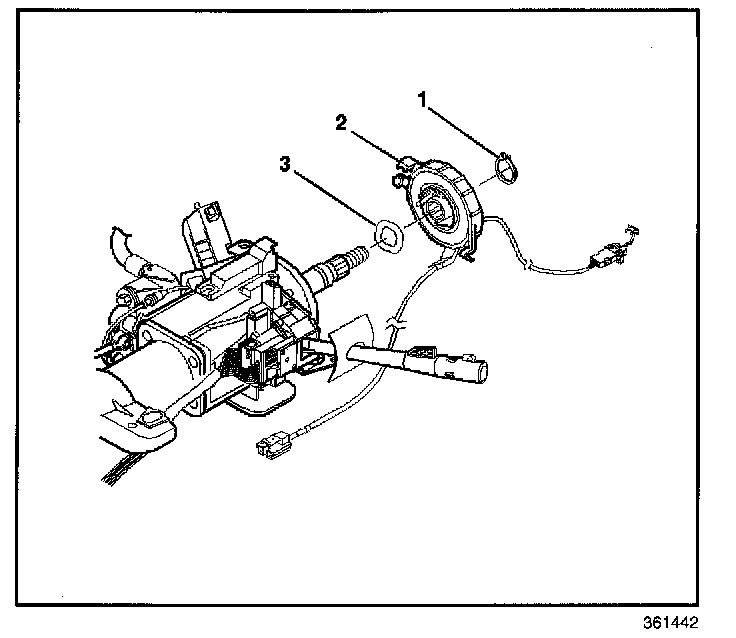 1
2
3
361442