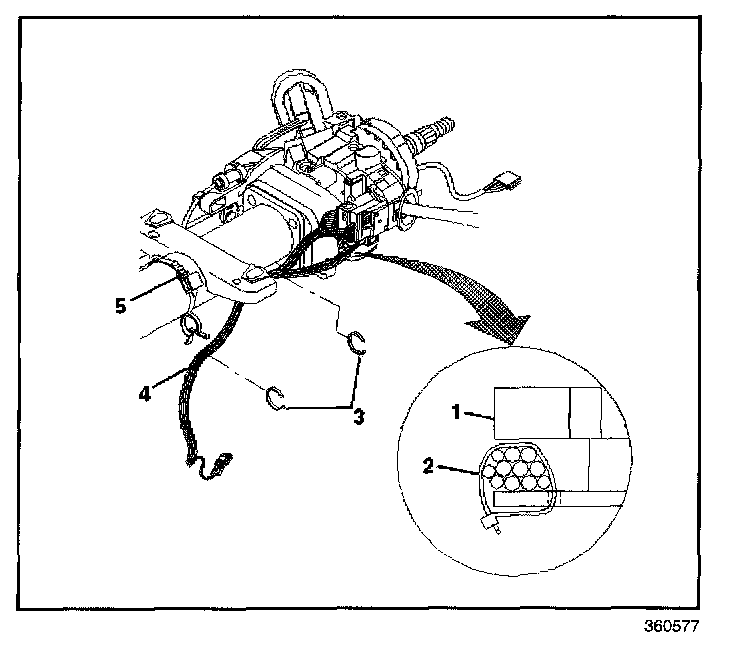 5
4
3
1
2
360577