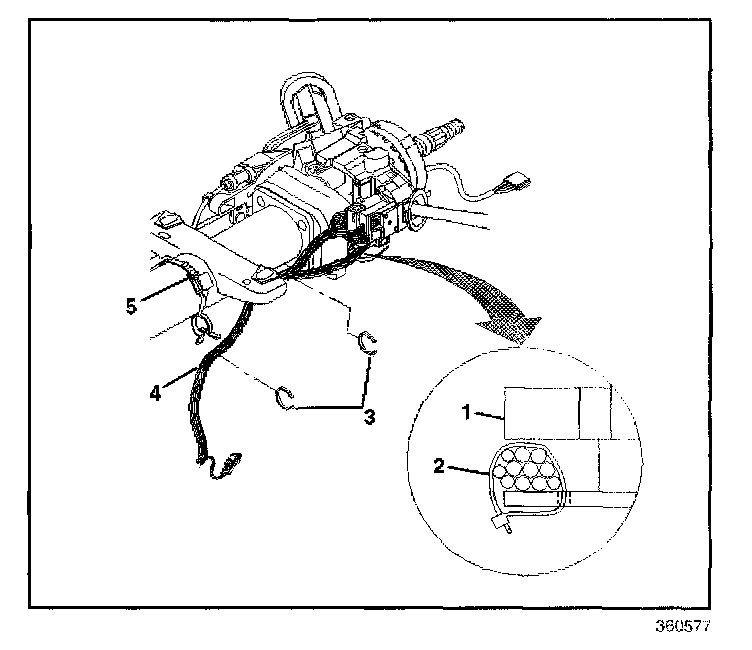 5
4
3
1
2
360577