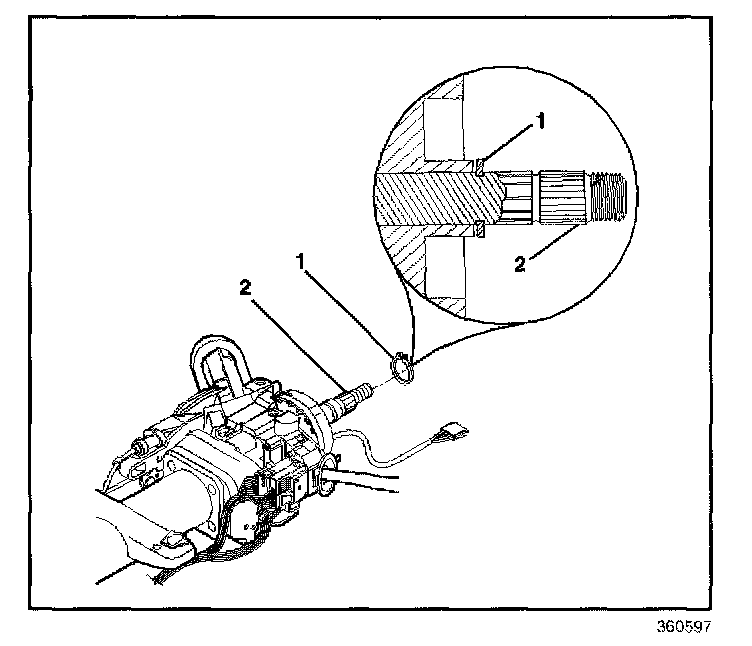 1
2
1
2
360597