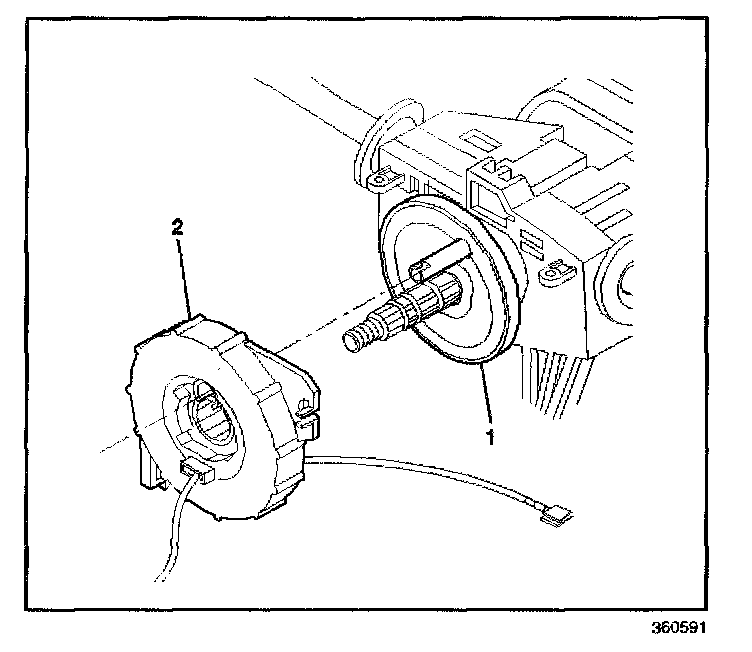 2

1

360591