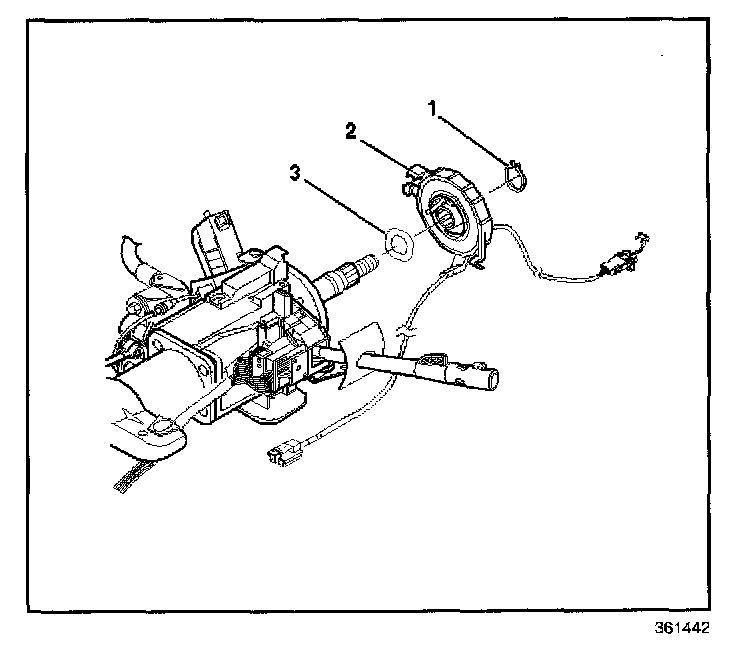 1
2
3
361442