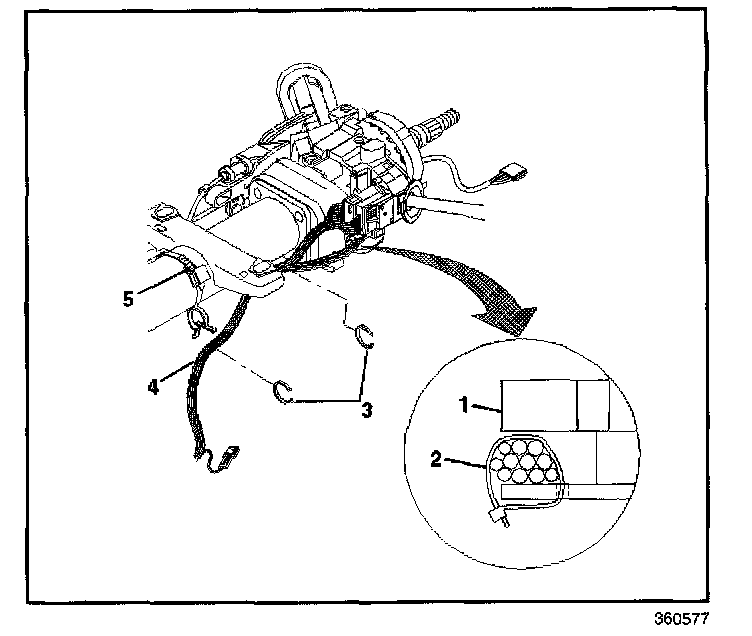 5
4
3
1
2
360577