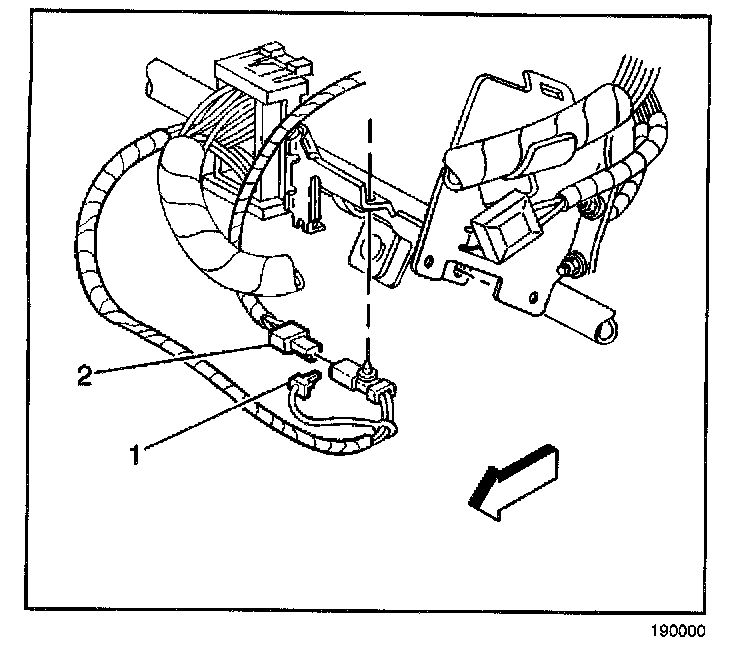 2
1
190000