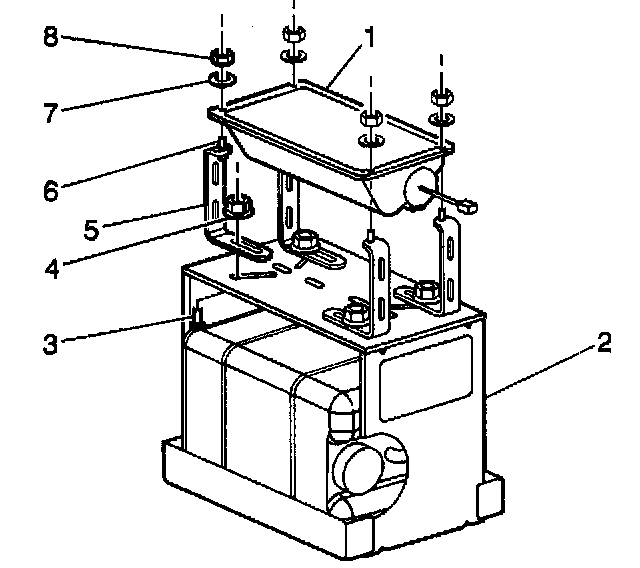 8
1
7
6
5
4
3
2