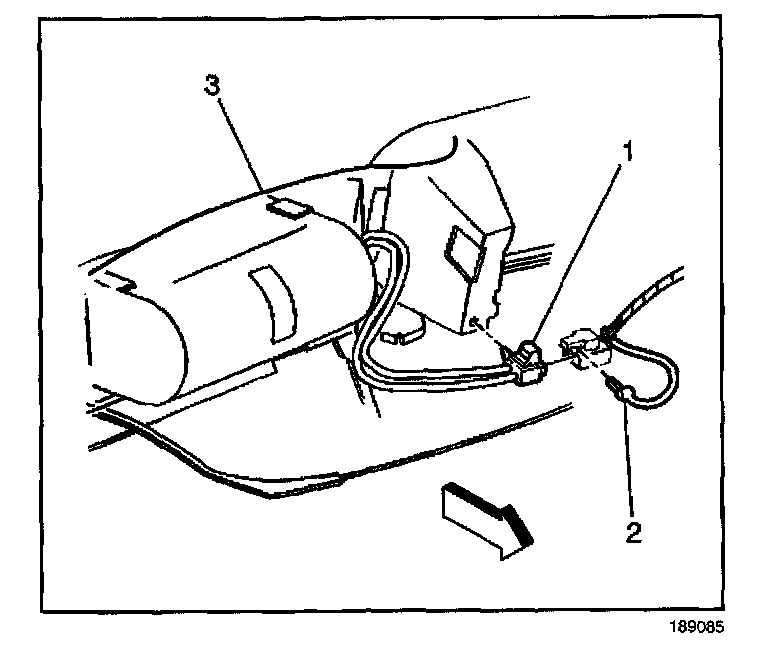 3

1

2

189085