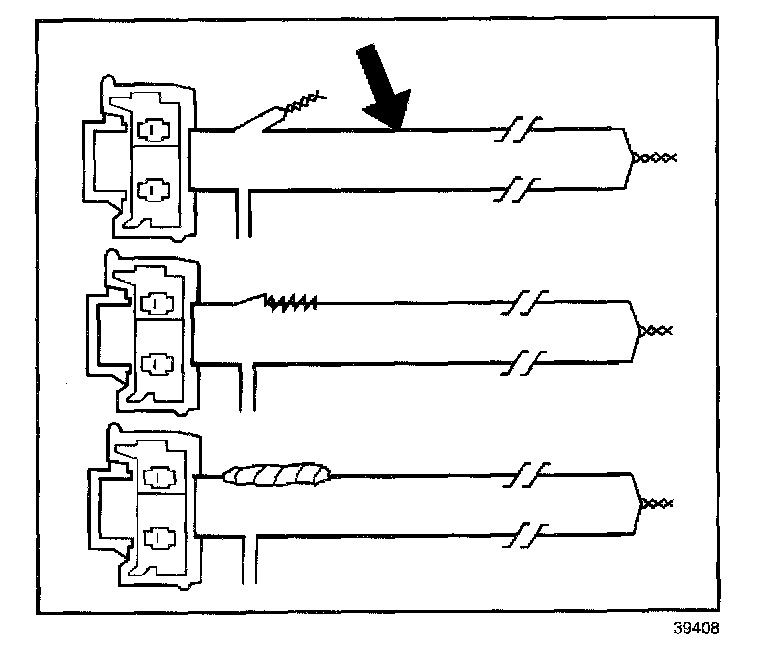 39408