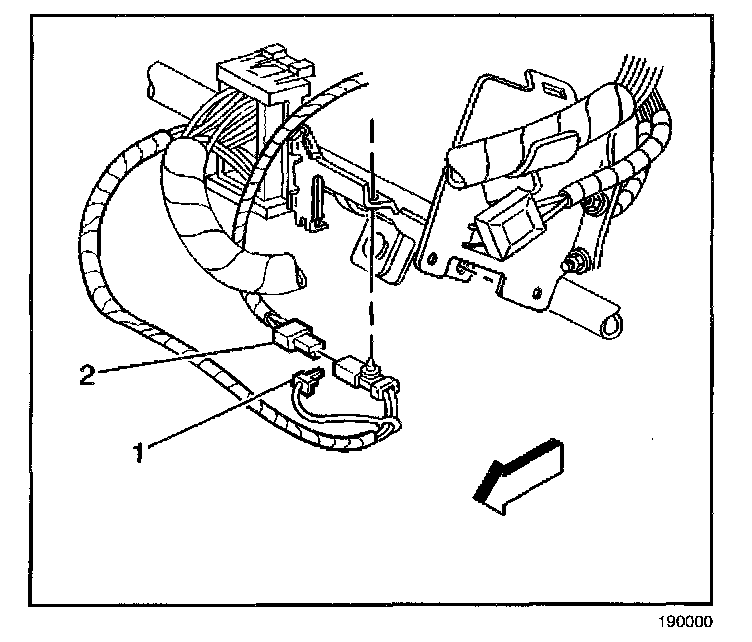 2
1
190000