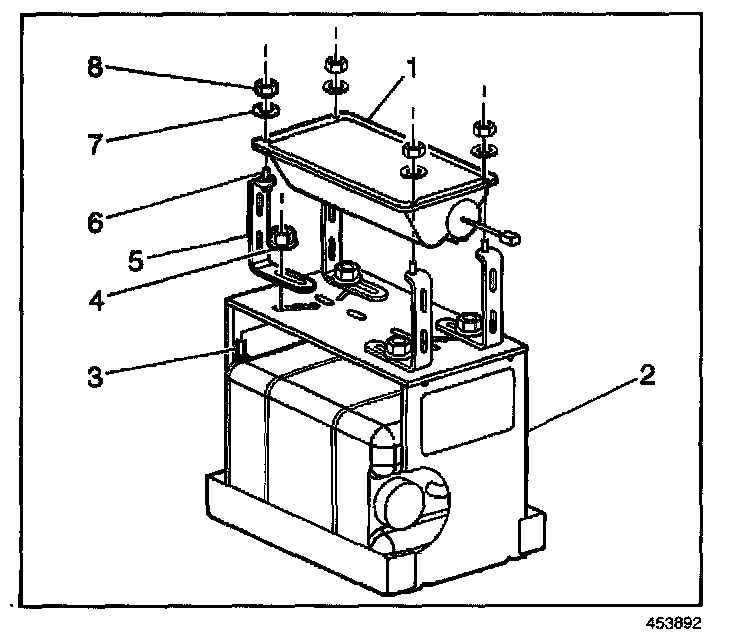 8
1
7
6
5
4
3
2
453892