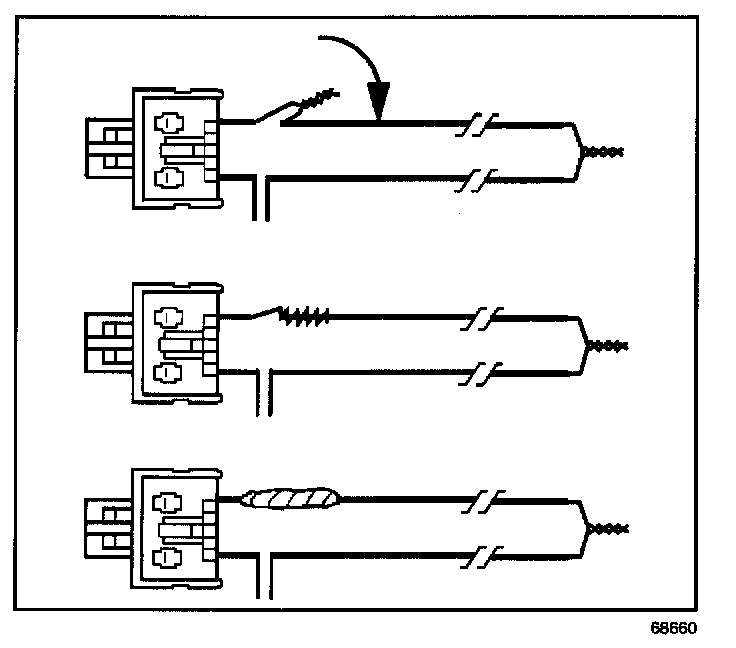 68660