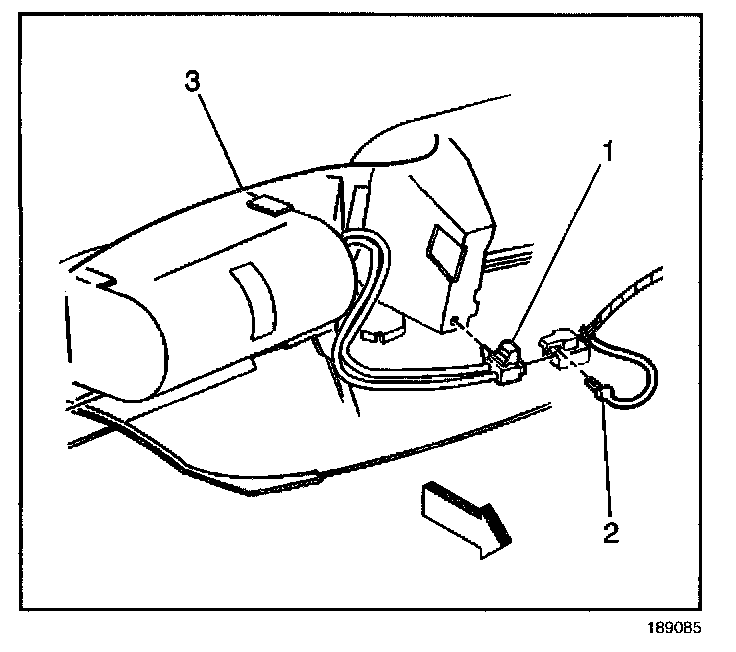 3
1
2
189085