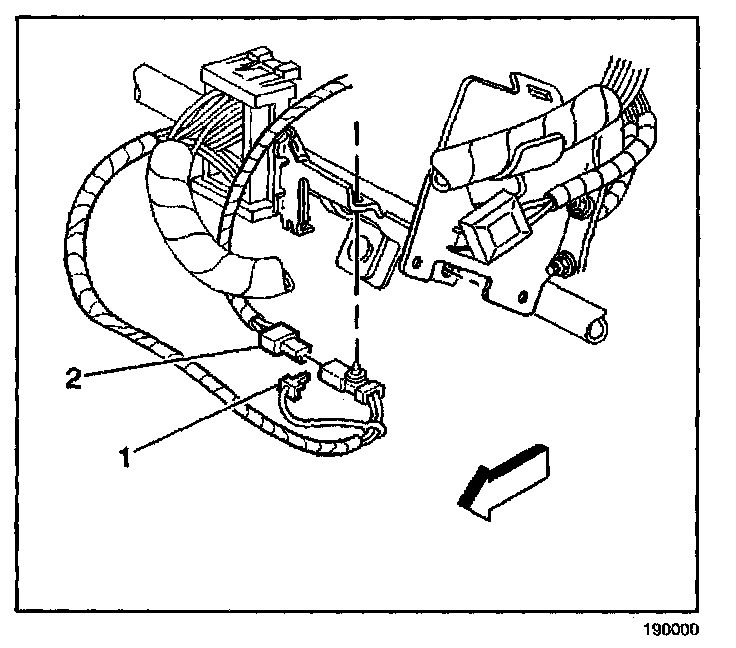 2
1
190000