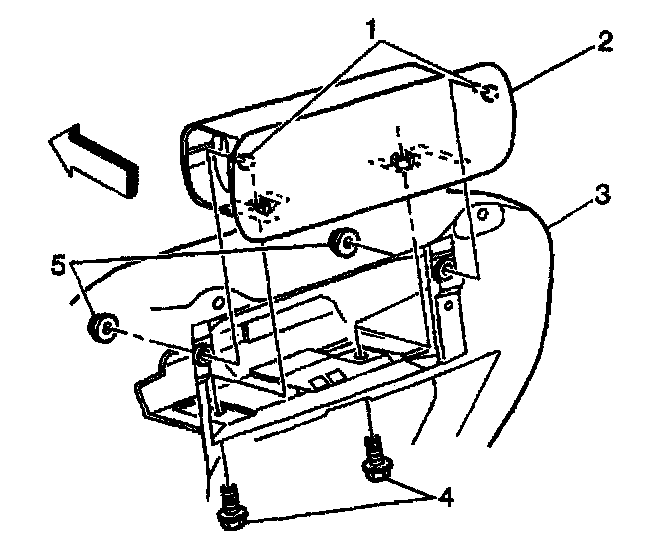 1
2
3
5
4