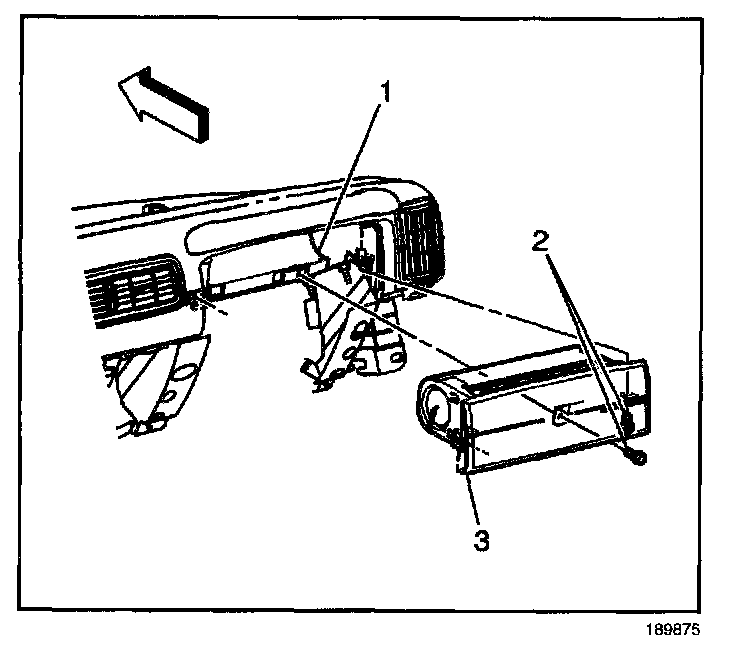 1
2
3
189875