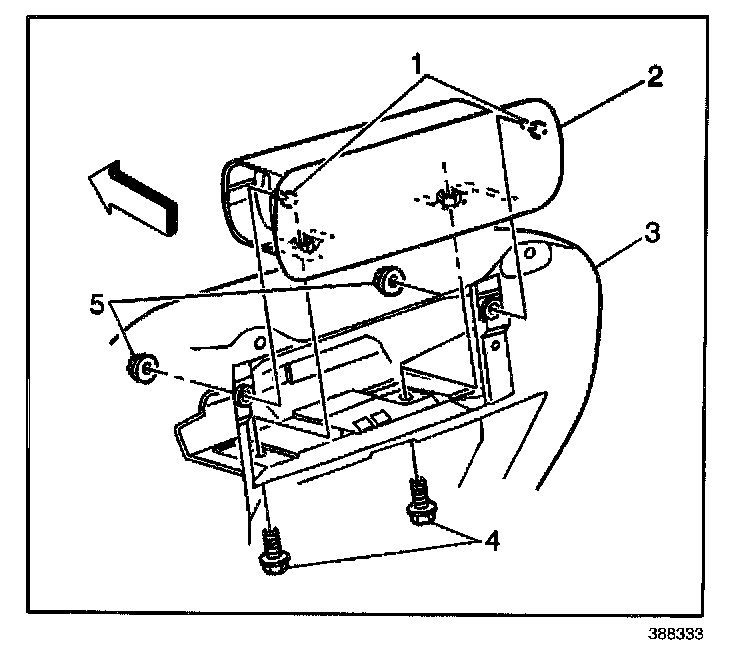 1
2
3
5
4
388333