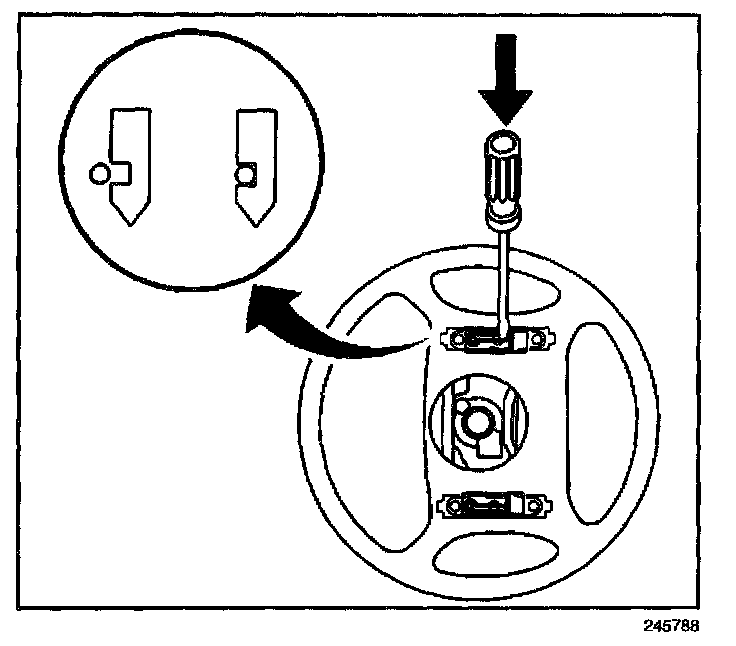 245788