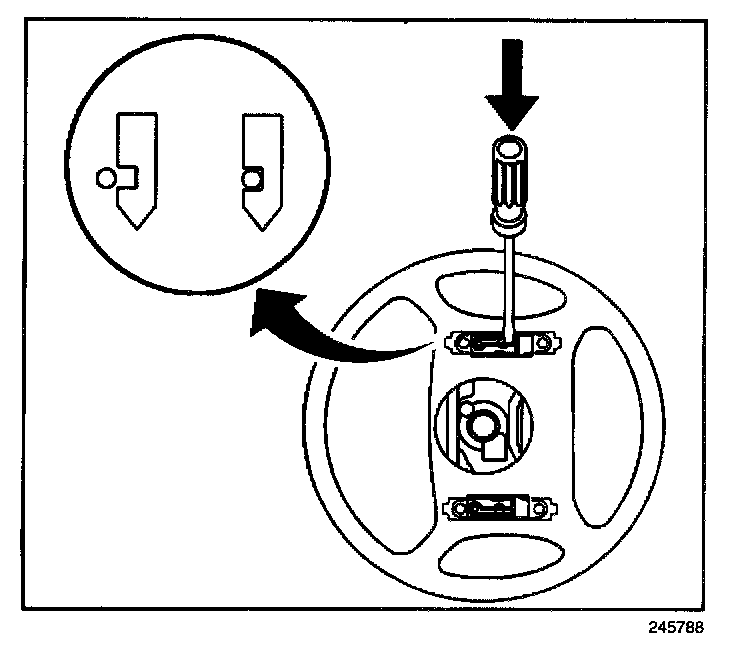 245788