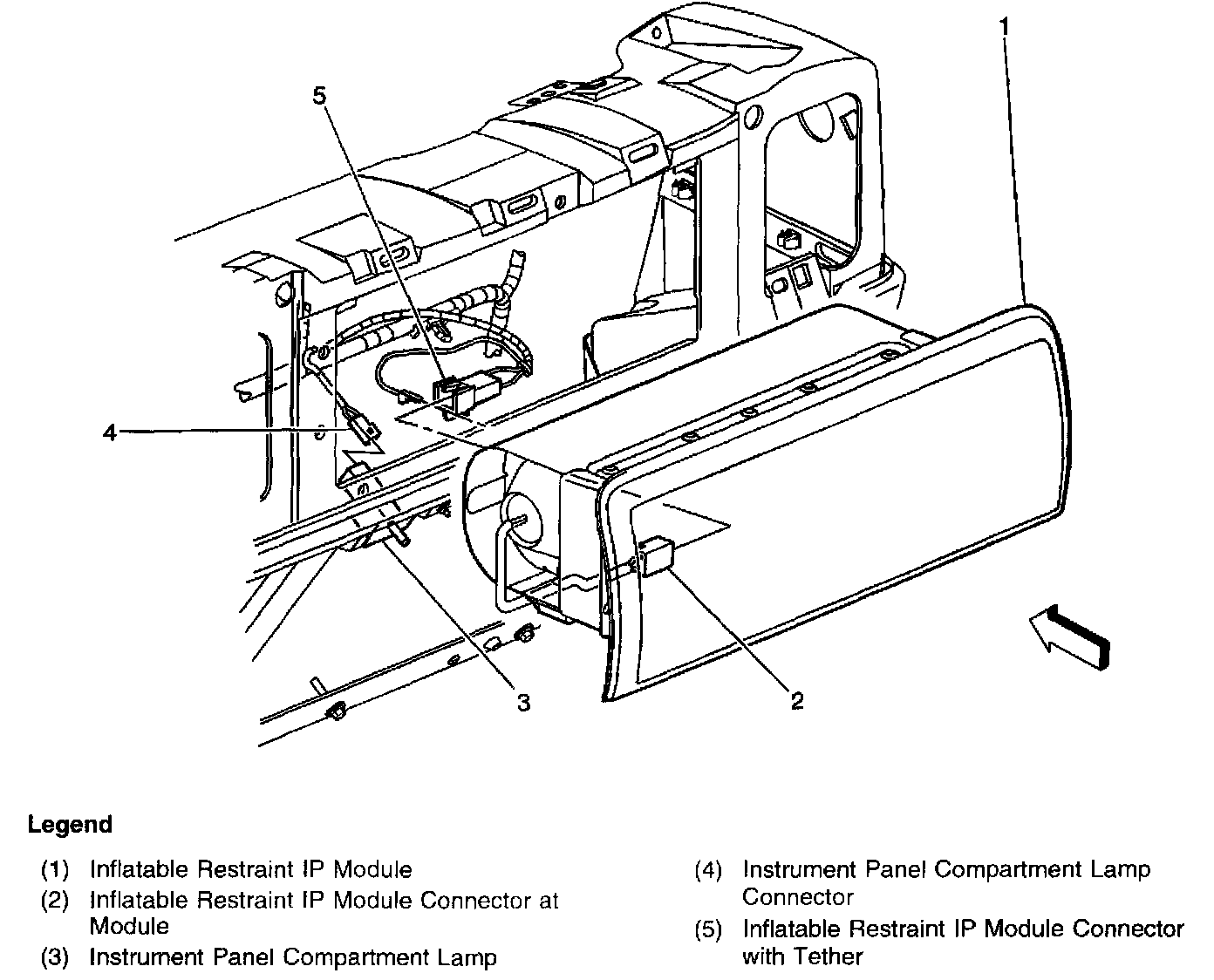 1

5

4

3

2

Legend

(1) Inflatable Restraint IP Module
(2) Inflatable Restraint IP Module Connector at Module
(3) Instrument Panel Compartment Lamp

(4) Instrument Panel Compartment Lamp Connector
(5) Inflatable Restraint IP Module Connector with Tether