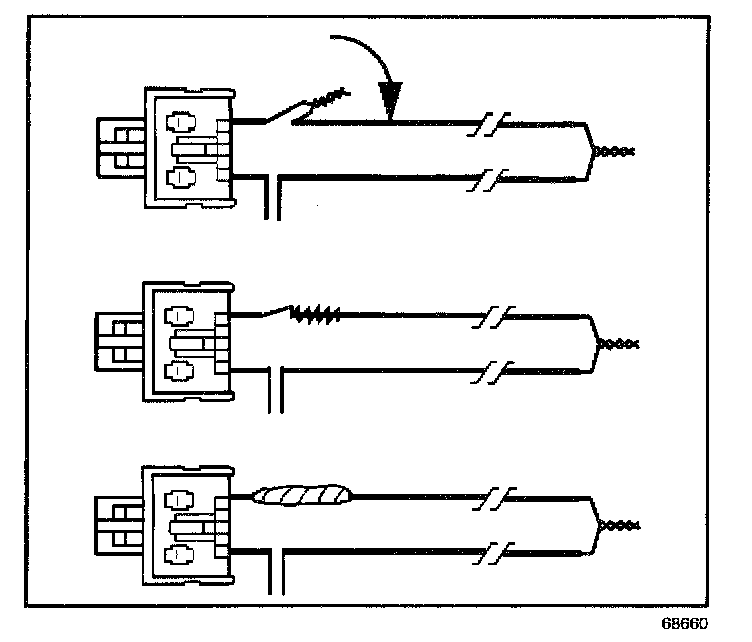 68660