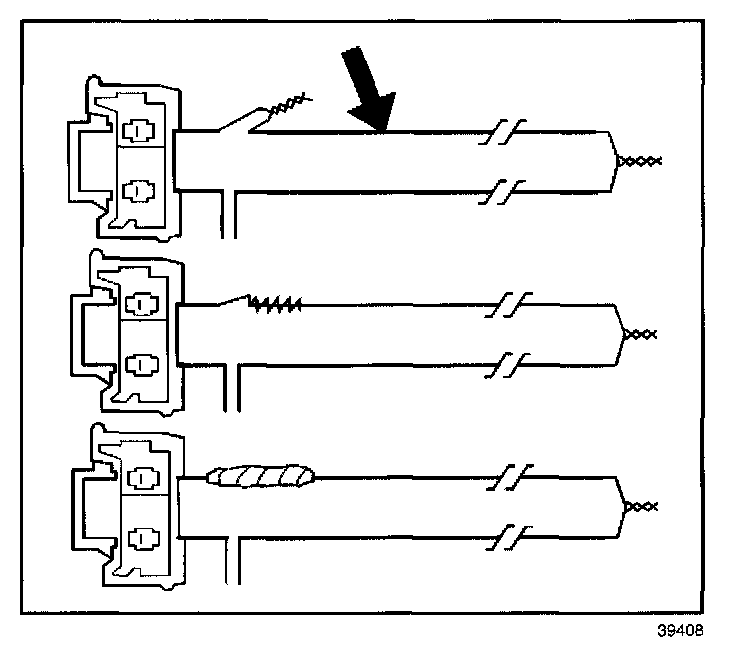 39408