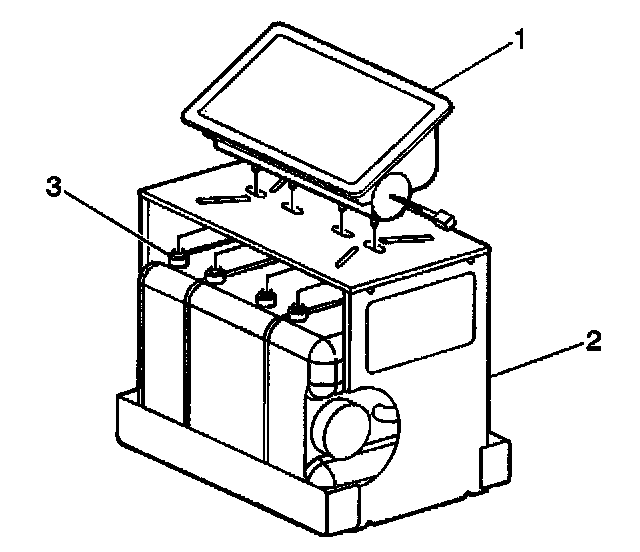 1
3
2