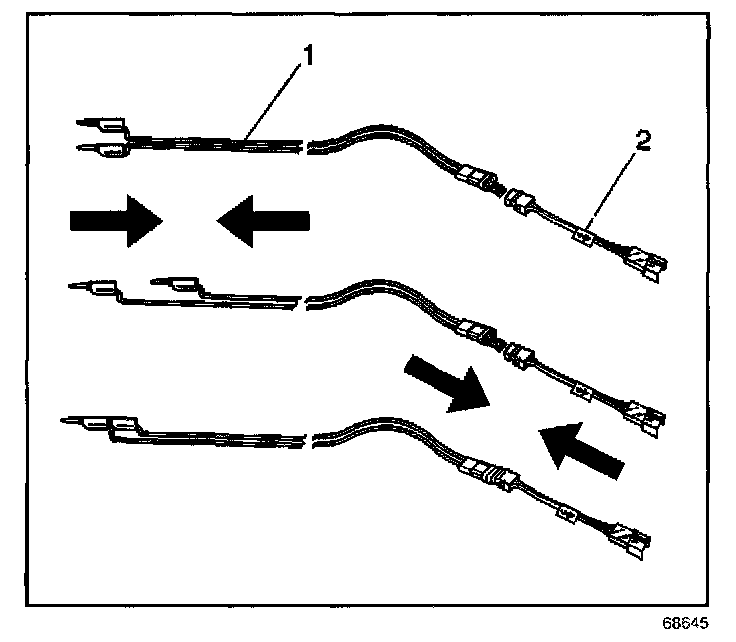 1
2
68645