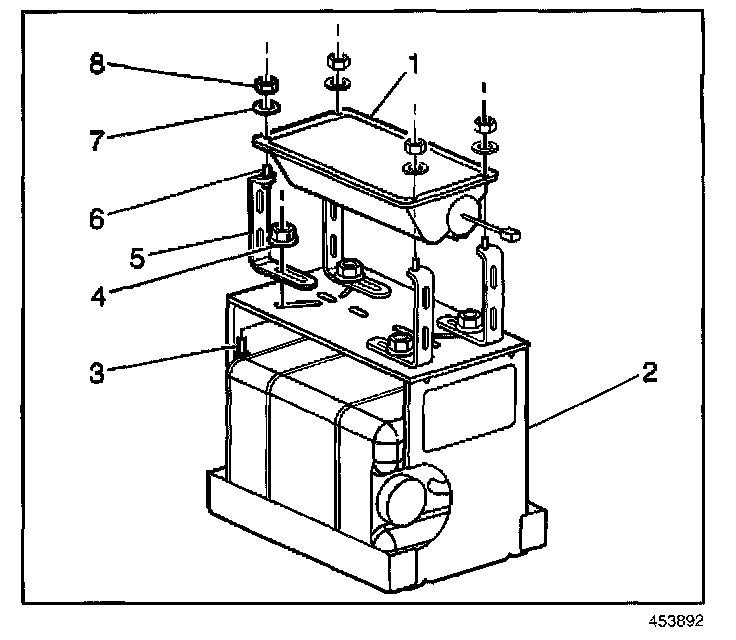 8
1
7
6
5
4
3
2
453892