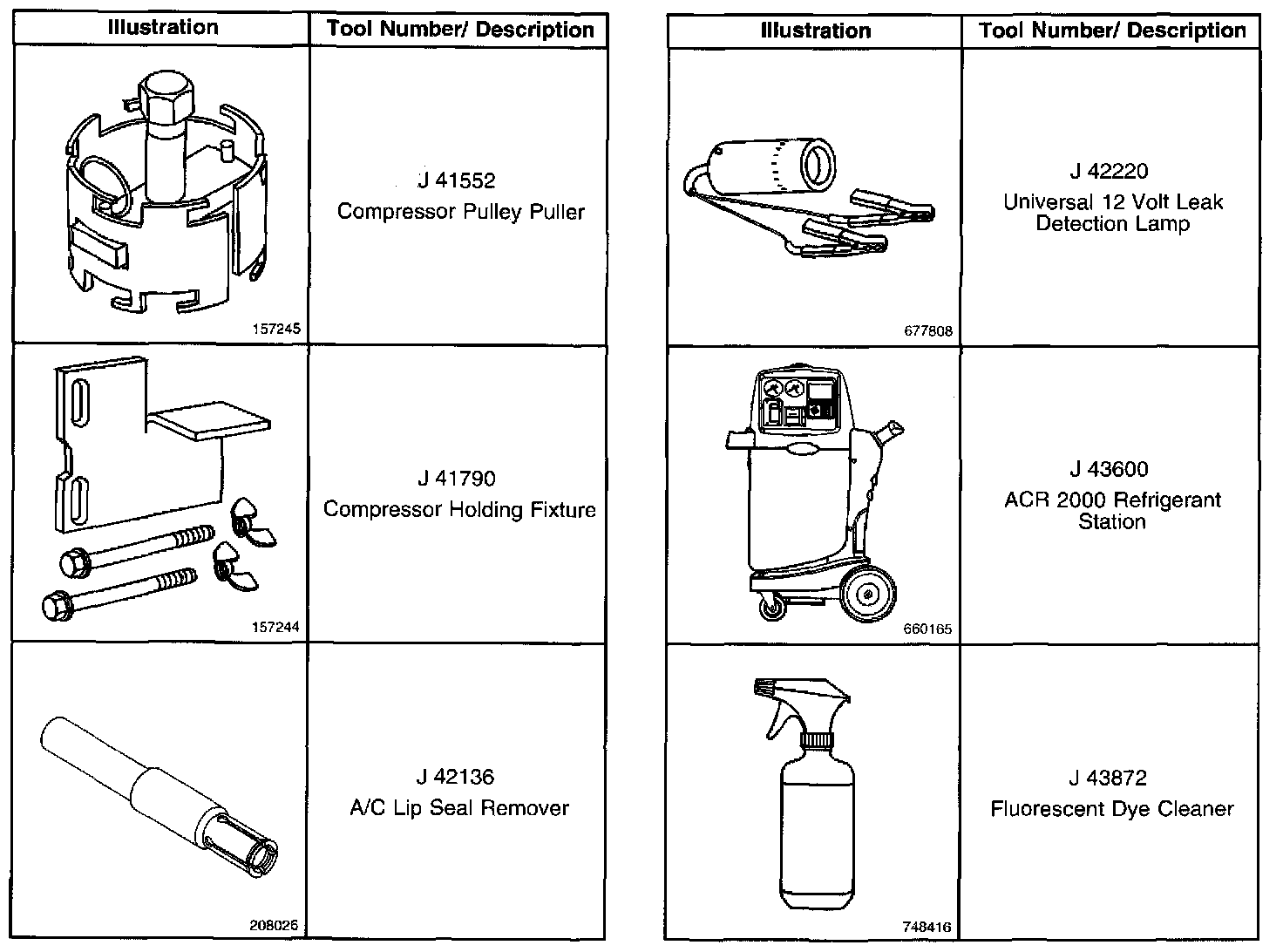 | Illustration | Tool Number/ Description |
|---|---|
| 157245 | J 41552 Compressor Pulley Puller |
| 157244 | J 41790 Compressor Holding Fixture |
| 208026 | J 42136 A/C Lip Seal Remover |

| Illustration | Tool Number/ Description |
|---|---|
| 677808 | J 42220 Universal 12 Volt Leak Detection Lamp |
| 660165 | J 43600 ACR 2000 Refrigerant Station |
| 748416 | J 43872 Fluorescent Dye Cleaner |