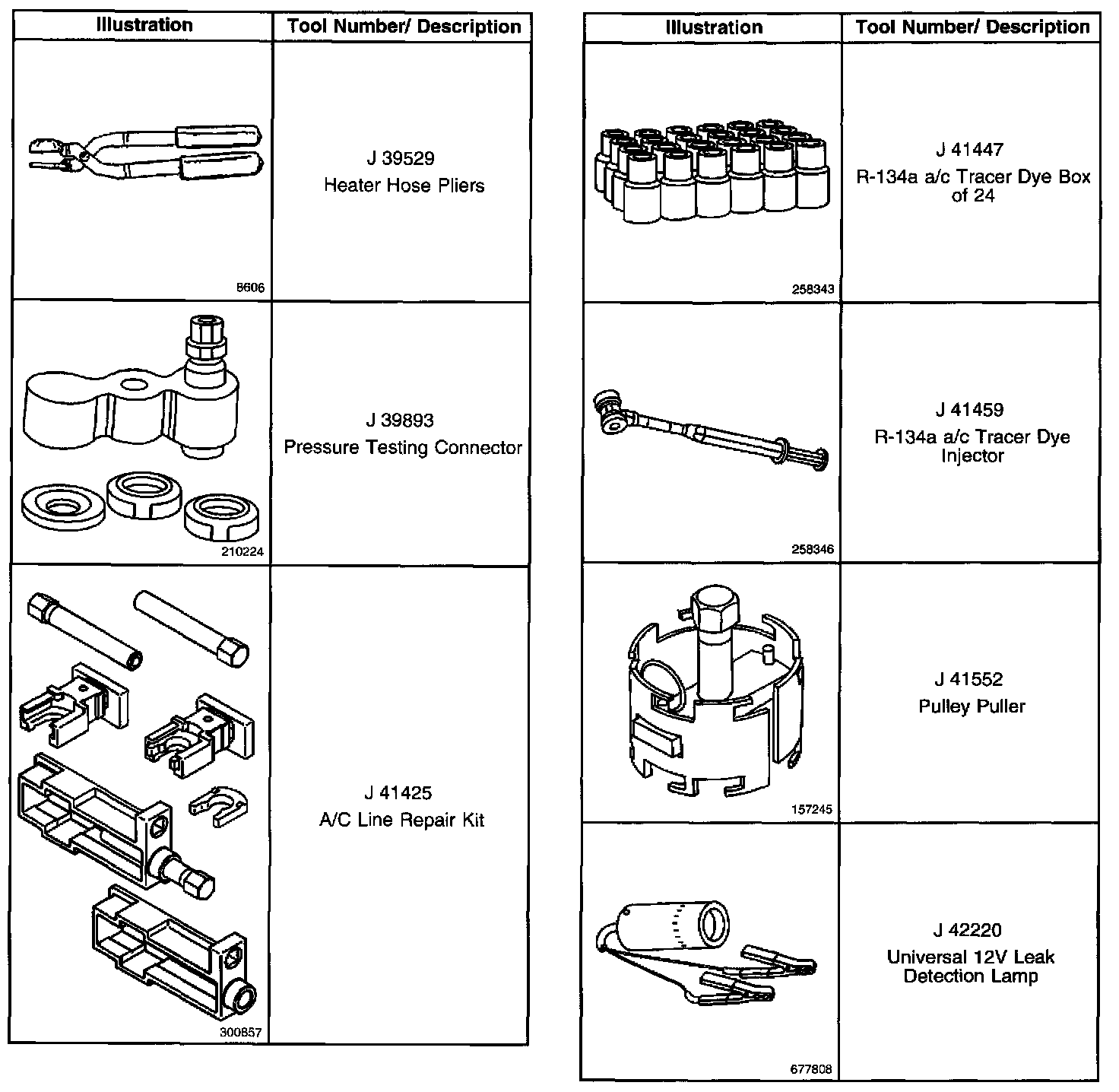 | Illustration | Tool Number/ Description |
|---|---|
| 8606 | J 39529 Heater Hose Pliers |
| 210224 | J 39893 Pressure Testing Connector |
| 300857 | J 41425 A/C Line Repair Kit |

| Illustration | Tool Number/ Description |
|---|---|
| 258343 | J 41447 R-134a a/c Tracer Dye Box of 24 |
| 258346 | J 41459 R-134a a/c Tracer Dye Injector |
| 157245 | J 41552 Pulley Puller |
| 677808 | J 42220 Universal 12V Leak Detection Lamp |